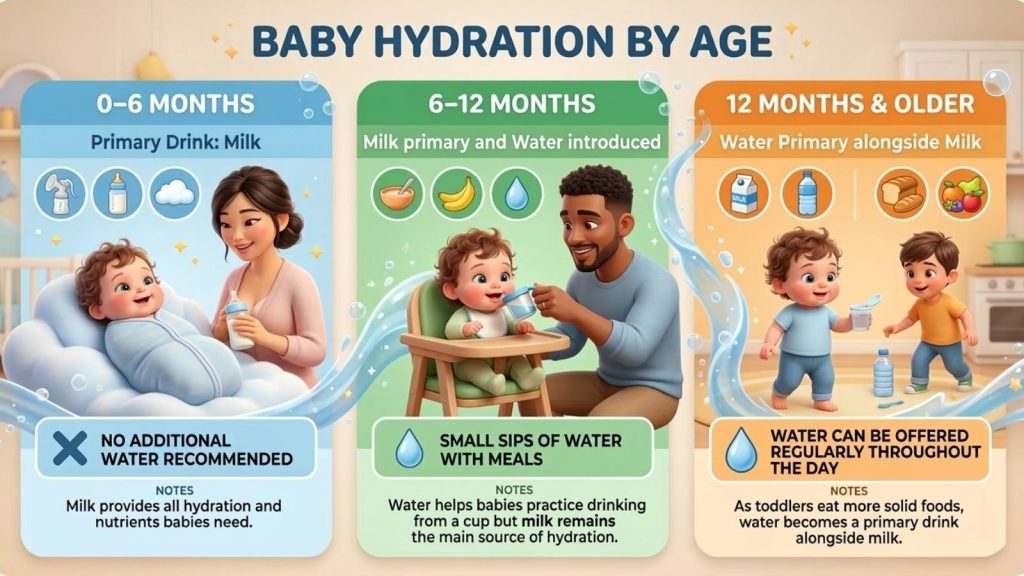 BABY HYDRATION BY AGE

0–6 MONTHS

Primary Drink: Milk

NO ADDITIONAL WATER RECOMMENDED

NOTES
Milk provides all hydration and nutrients babies need.

6–12 MONTHS

Milk primary and Water introduced

SMALL SIPS OF WATER WITH MEALS

NOTES
Water helps babies practice drinking from a cup but milk remains the main source of hydration.

12 MONTHS & OLDER

Water Primary alongside Milk

MILK

WATER CAN BE OFFERED REGULARLY THROUGHOUT THE DAY

NOTES
As toddlers eat more solid foods, water becomes a primary drink alongside milk.